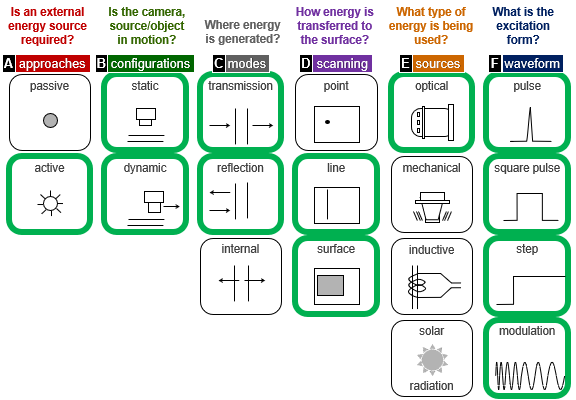 Is an external energy source required?

A approaches

passive

active

Is the camera, source/object in motion?

B configurations

static

dynamic

Where energy is generated?

C modes

transmission

reflection

internal

How energy is transferred to the surface?

D scanning

point

line

surface

What type of energy is being used?

E sources

optical

mechanical

inductive

solar radiation

What is the excitation form?

F waveform

pulse

square pulse

step

modulation