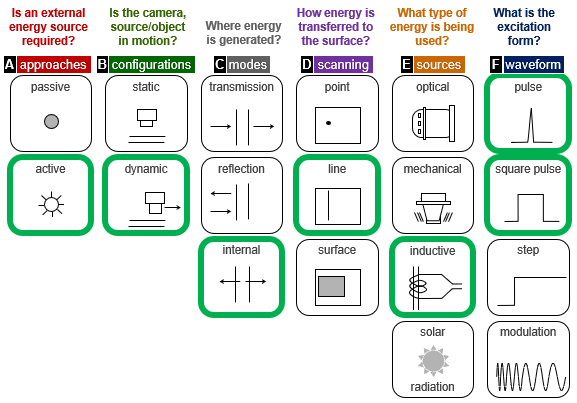 Is an external energy source required?

A approaches

passive

active

Is the camera, source/object in motion?

B configurations

static

dynamic

Where energy is generated?

C modes

transmission

reflection

internal

How energy is transferred to the surface?

D scanning

point

line

surface

What type of energy is being used?

E sources

optical

mechanical

inductive

solar radiation

What is the excitation form?

F waveform

pulse

square pulse

step

modulation