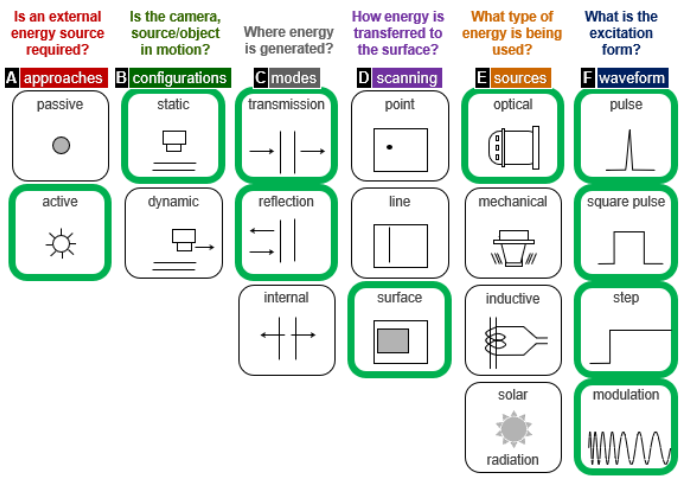 Is an external energy source required?

A approaches

passive

active

Is the camera, source/object in motion?

B configurations

static

dynamic

Where energy is generated?

C modes

transmission

reflection

internal

How energy is transferred to the surface?

D scanning

point

line

surface

What type of energy is being used?

E sources

optical

mechanical

inductive

solar radiation

What is the excitation form?

F waveform

pulse

square pulse

step

modulation